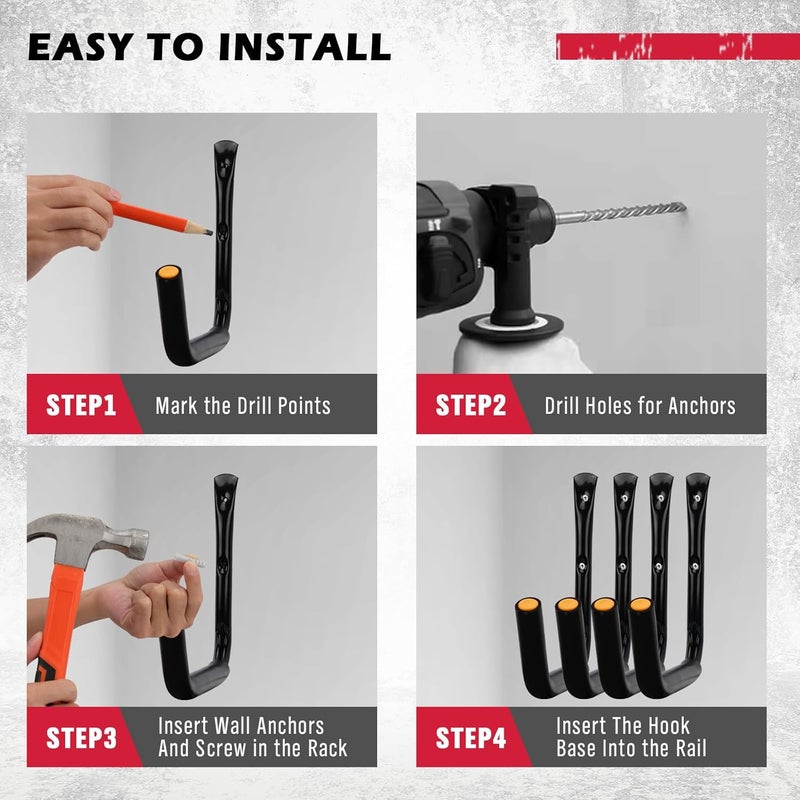 EASY TO INSTALL

STEP1 Mark the Drill Points

STEP2 Drill Holes for Anchors

STEP3 Insert Wall Anchors And Screw in the Rack

STEP4 Insert The Hook Base Into the Rail